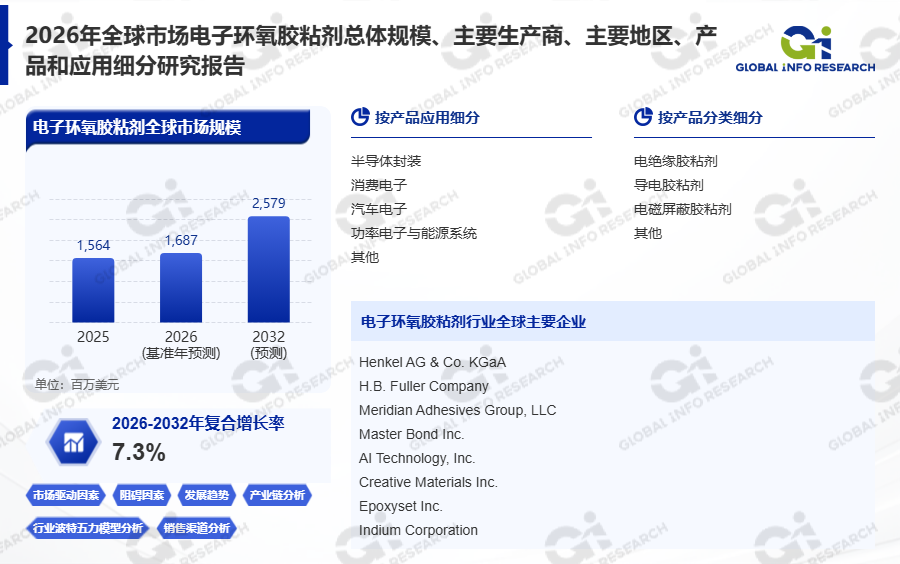 2026年全球市场电子环氧胶粘剂总体规模、主要生产商、主要地区、产品和应用细分研究报告

GLOBAL INFO RESEARCH

电子环氧胶粘剂全球市场规模

1,564
1,687
2,579

2025
2026
(基准年预测)
2032
(预测)

单位：百万美元

2026-2032年复合增长率
7.3%

市场驱动因素
阻碍因素
发展趋势
产业链分析
行业波特五力模型分析
销售渠道分析

按产品应用细分

半导体封装
消费电子
汽车电子
功率电子与能源系统
其他

按产品分类细分

电绝缘胶粘剂
导电胶粘剂
电磁屏蔽胶粘剂
其他

电子环氧胶粘剂行业全球主要企业

Henkel AG & Co. KGaA
H.B. Fuller Company
Meridian Adhesives Group, LLC
Master Bond Inc.
AI Technology, Inc.
Creative Materials Inc.
Epoxyset Inc.
Indium Corporation

GLOBAL INFO RESEARCH